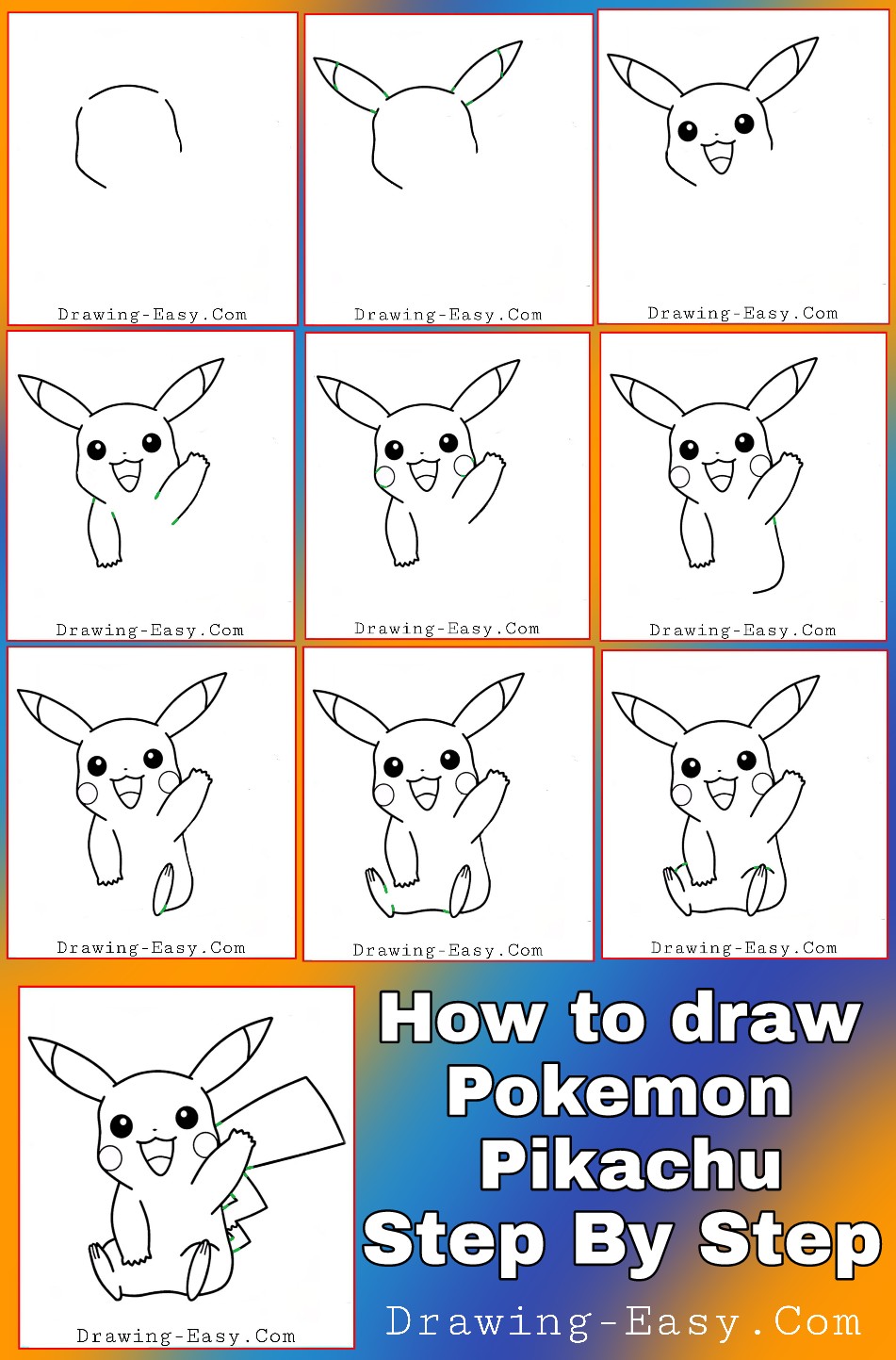 Drawing-Easy.Com

Drawing-Easy.Com

Drawing-Easy.Com

Drawing-Easy.Com

Drawing-Easy.Com

Drawing-Easy.Com

Drawing-Easy.Com

Drawing-Easy.Com

Drawing-Easy.Com

Drawing-Easy.Com

How to draw Pokemon Pikachu Step By Step

Drawing-Easy.Com